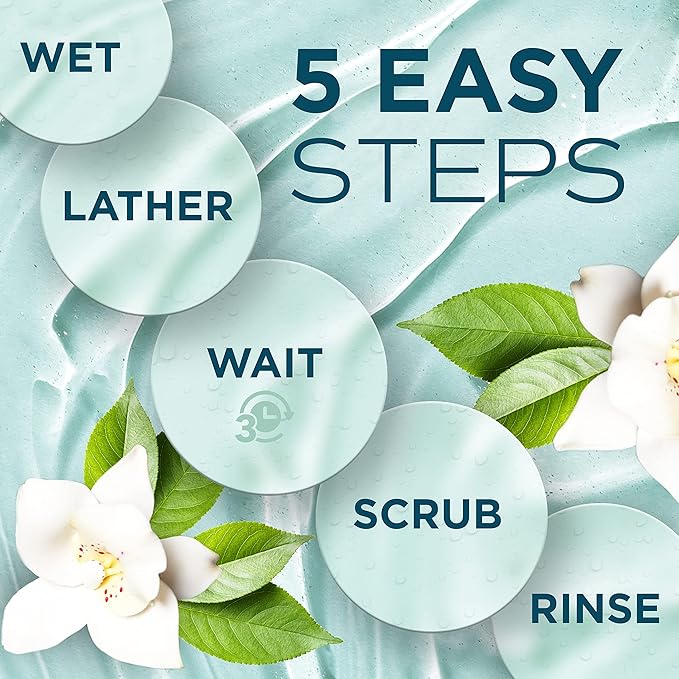 5 EASY STEPS

WET

LATHER

WAIT

3

SCRUB

RINSE