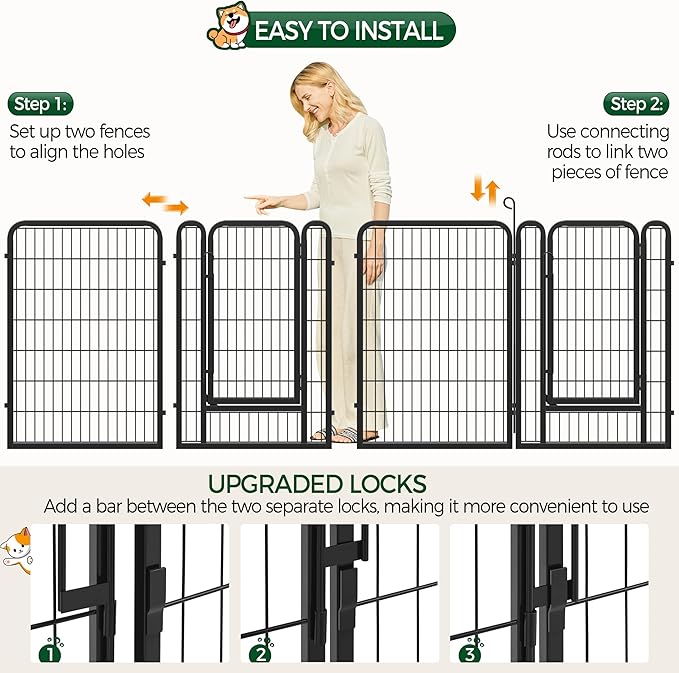 EASY TO INSTALL

Step 1:
Set up two fences to align the holes

Step 2:
Use connecting rods to link two pieces of fence

UPGRADED LOCKS
Add a bar between the two separate locks, making it more convenient to use

1

2

3