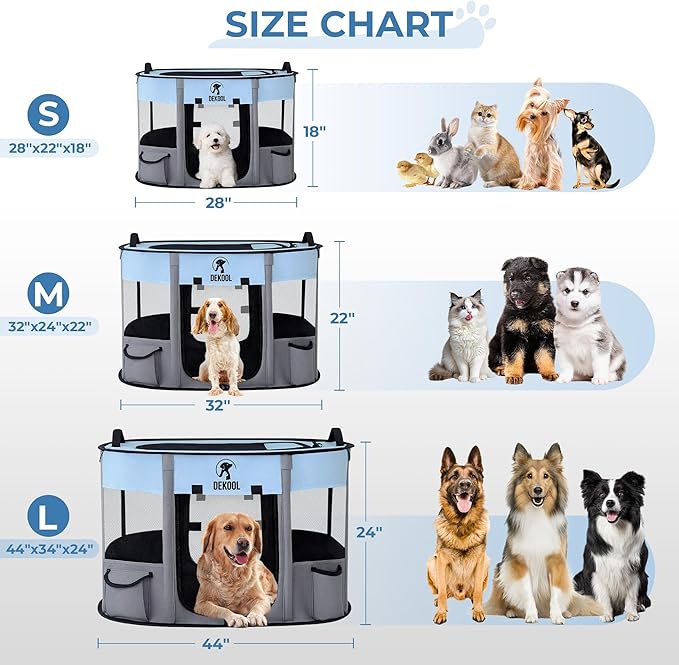 SIZE CHART

S
28"x22"x18"
DEKOOL
18"
28"

M
32"x24"x22"
DEKOOL
22"
32"

L
44"x34"x24"
DEKOOL
24"
44"