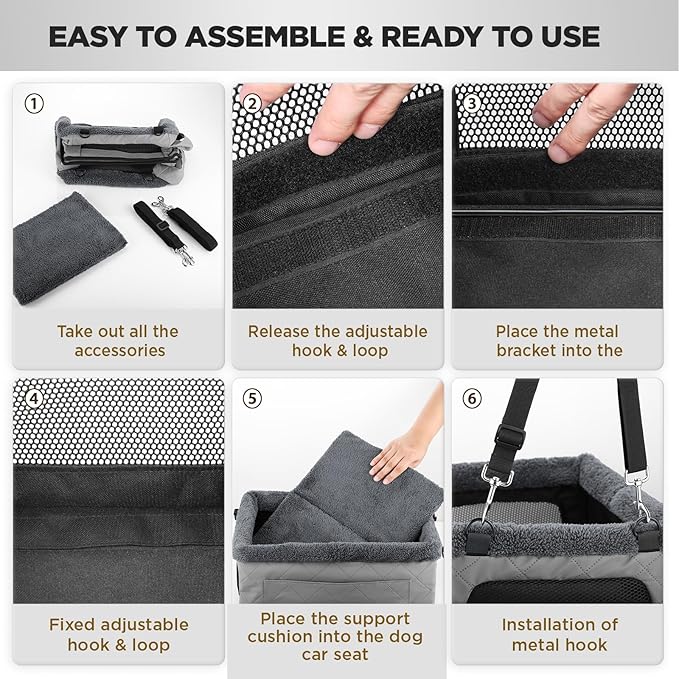 EASY TO ASSEMBLE & READY TO USE

①

Take out all the accessories

②

Release the adjustable hook & loop

③

Place the metal bracket into the

④

Fixed adjustable hook & loop

⑤

Place the support cushion into the dog car seat

⑥

Installation of metal hook