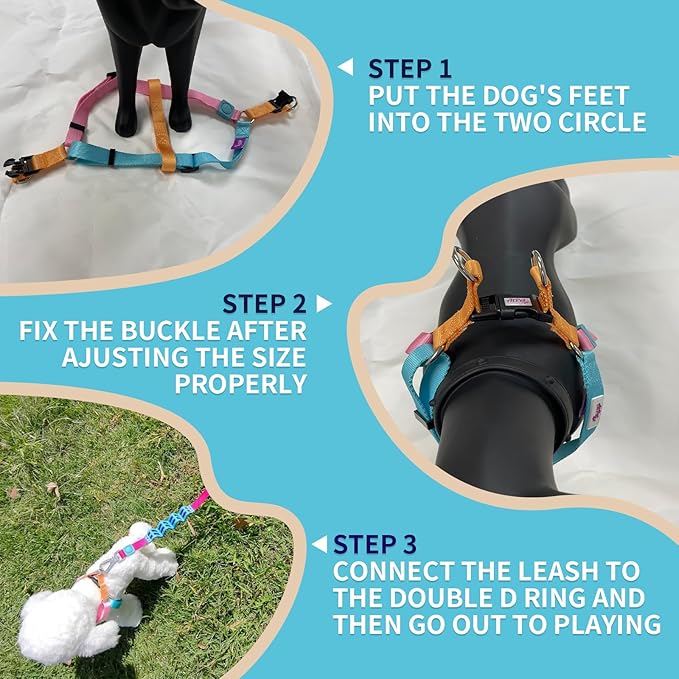 STEP 1
PUT THE DOG'S FEET INTO THE TWO CIRCLE

STEP 2
FIX THE BUCKLE AFTER AJUSTING THE SIZE PROPERLY

STEP 3
CONNECT THE LEASH TO THE DOUBLE D RING AND THEN GO OUT TO PLAYING