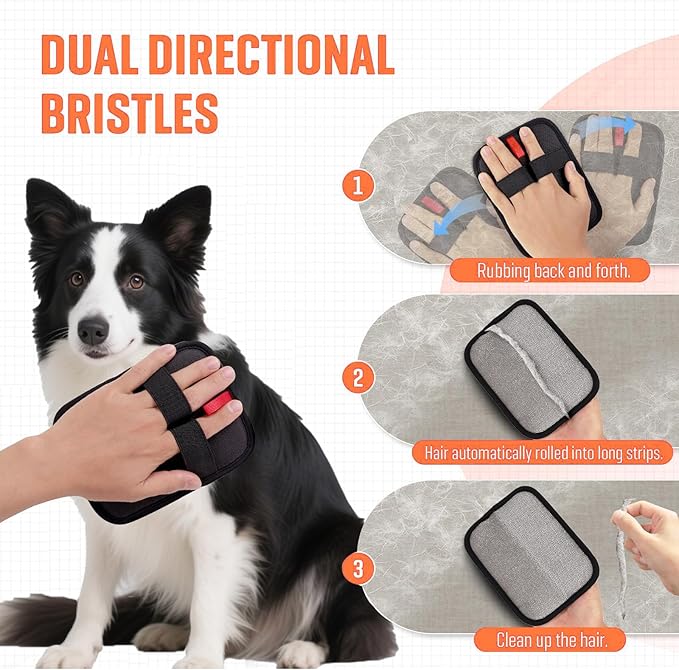 DUAL DIRECTIONAL BRISTLES

1

Rubbing back and forth.

2

Hair automatically rolled into long strips.

3

Clean up the hair.