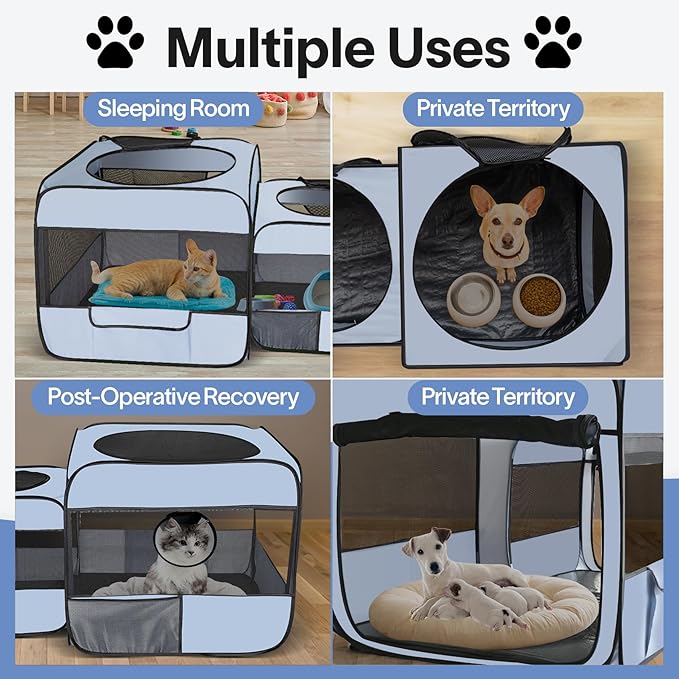 Multiple Uses

Sleeping Room

Private Territory

Post-Operative Recovery

Private Territory