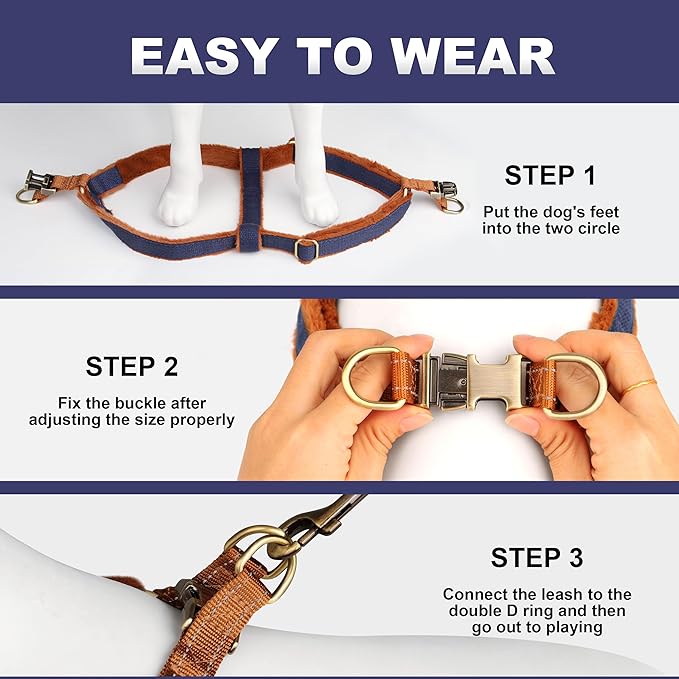 EASY TO WEAR

STEP 1

Put the dog's feet into the two circle

STEP 2

Fix the buckle after adjusting the size properly

STEP 3

Connect the leash to the double D ring and then go out to playing