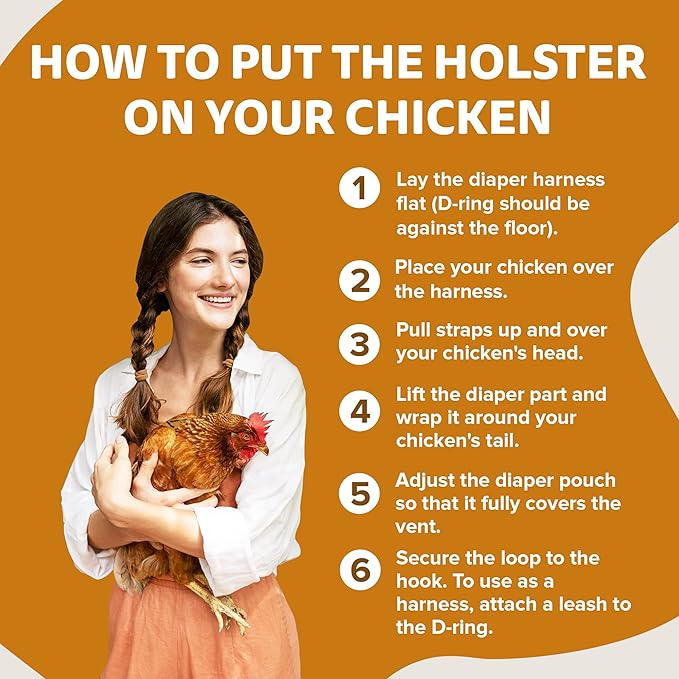 HOW TO PUT THE HOLSTER ON YOUR CHICKEN

1 Lay the diaper harness flat (D-ring should be against the floor).

2 Place your chicken over the harness.

3 Pull straps up and over your chicken's head.

4 Lift the diaper part and wrap it around your chicken's tail.

5 Adjust the diaper pouch so that it fully covers the vent.

6 Secure the loop to the hook. To use as a harness, attach a leash to the D-ring.