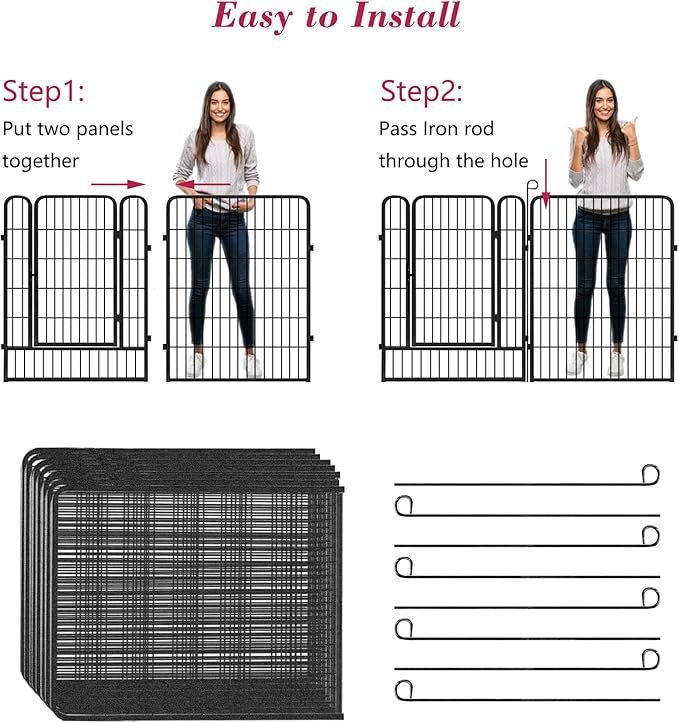 Easy to Install

Step1:
Put two panels together

Step2:
Pass Iron rod through the hole