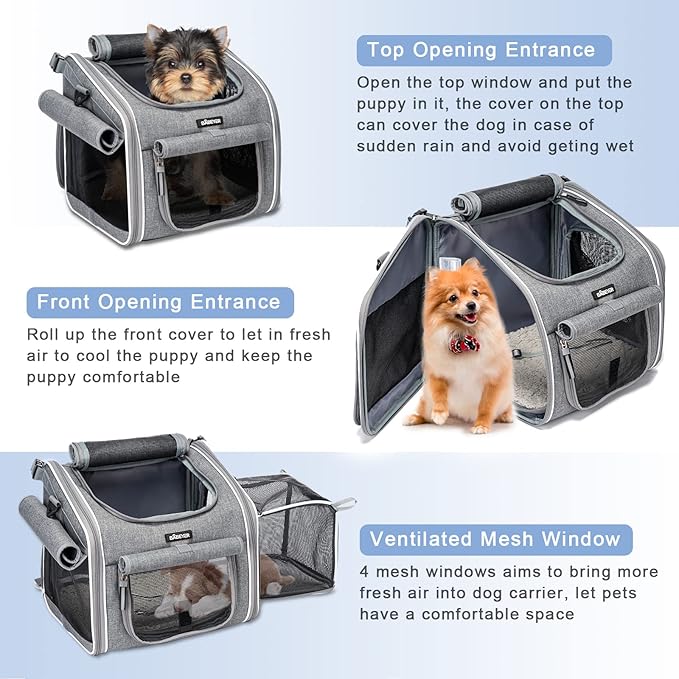 Top Opening Entrance

Open the top window and put the puppy in it, the cover on the top can cover the dog in case of sudden rain and avoid geting wet

Front Opening Entrance

Roll up the front cover to let in fresh air to cool the puppy and keep the puppy comfortable

Ventilated Mesh Window

4 mesh windows aims to bring more fresh air into dog carrier, let pets have a comfortable space