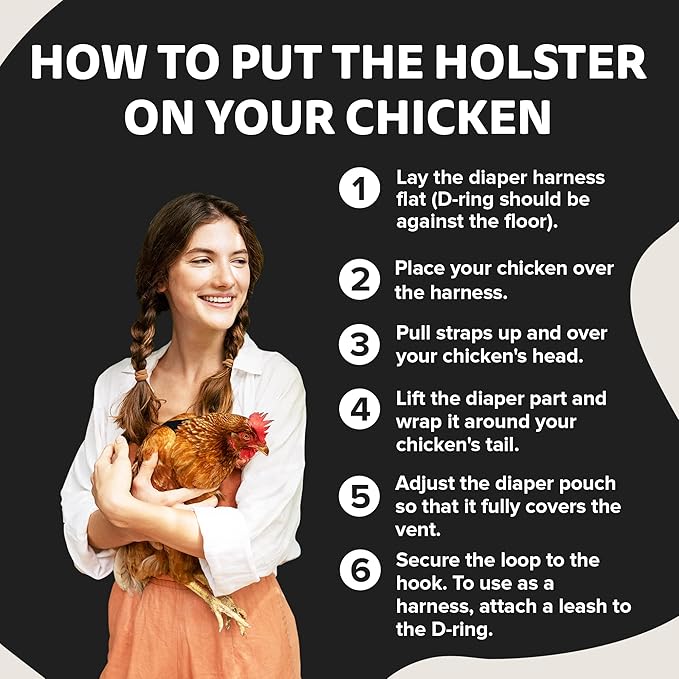 HOW TO PUT THE HOLSTER ON YOUR CHICKEN

1 Lay the diaper harness flat (D-ring should be against the floor).

2 Place your chicken over the harness.

3 Pull straps up and over your chicken's head.

4 Lift the diaper part and wrap it around your chicken's tail.

5 Adjust the diaper pouch so that it fully covers the vent.

6 Secure the loop to the hook. To use as a harness, attach a leash to the D-ring.