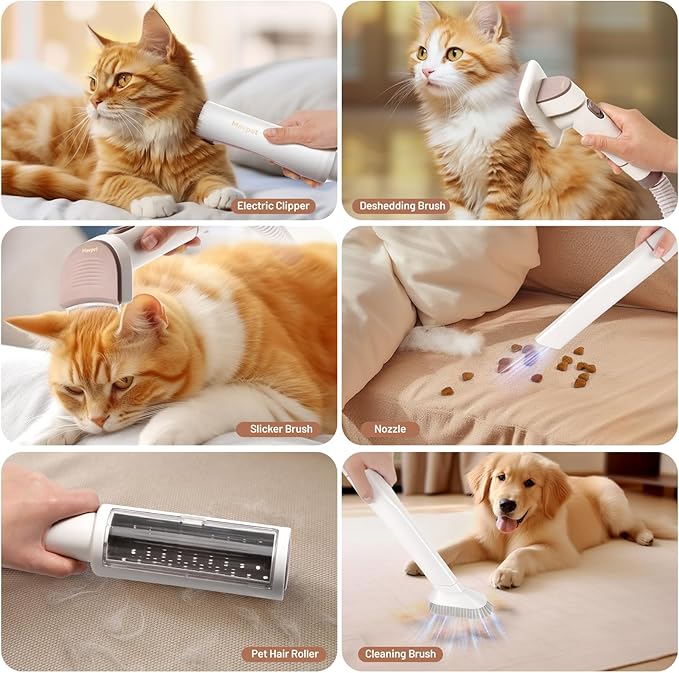 Mavpet
Electric Clipper

Deshedding Brush

Mavpet
Slicker Brush

Nozzle

Pet Hair Roller

Cleaning Brush