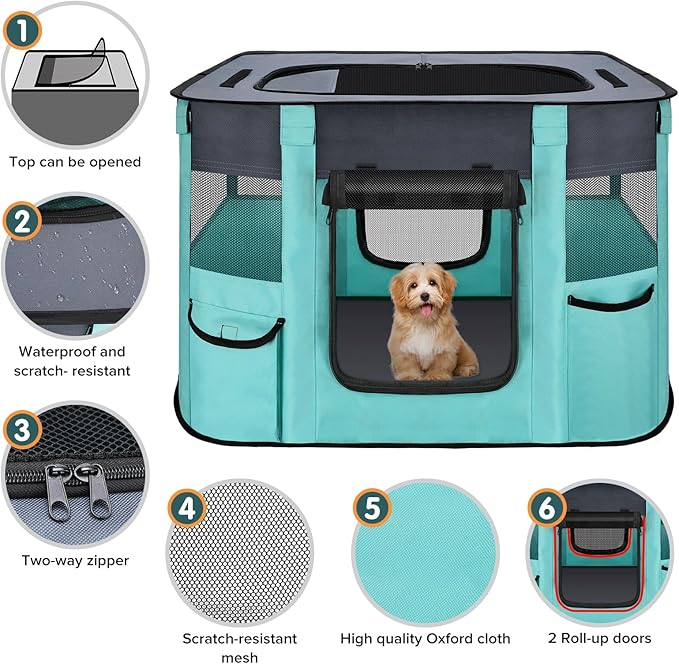 1
Top can be opened

2
Waterproof and scratch- resistant

3
Two-way zipper

4
Scratch-resistant mesh

5
High quality Oxford cloth

6
2 Roll-up doors