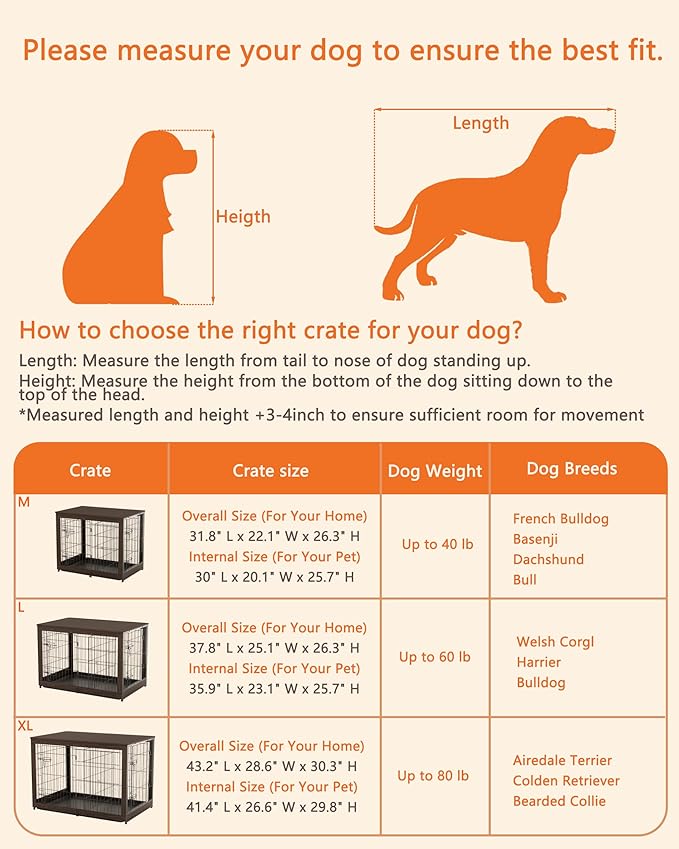 Please measure your dog to ensure the best fit.

Heigth

Length

How to choose the right crate for your dog?

Length: Measure the length from tail to nose of dog standing up.
Height: Measure the height from the bottom of the dog sitting down to the top of the head.
*Measured length and height +3-4inch to ensure sufficient room for movement

| Crate | Crate size | Dog Weight | Dog Breeds |
|---|---|---|---|
| M | Overall Size (For Your Home) 31.8" L x 22.1" W x 26.3" H Internal Size (For Your Pet) 30" L x 20.1" W x 25.7" H | Up to 40 lb | French Bulldog Basenji Dachshund Bull |
| L | Overall Size (For Your Home) 37.8" L x 25.1" W x 26.3" H Internal Size (For Your Pet) 35.9" L x 23.1" W x 25.7" H | Up to 60 lb | Welsh Corgl Harrier Bulldog |
| XL | Overall Size (For Your Home) 43.2" L x 28.6" W x 30.3" H Internal Size (For Your Pet) 41.4" L x 26.6" W x 29.8" H | Up to 80 lb | Airedale Terrier Colden Retriever Bearded Collie |