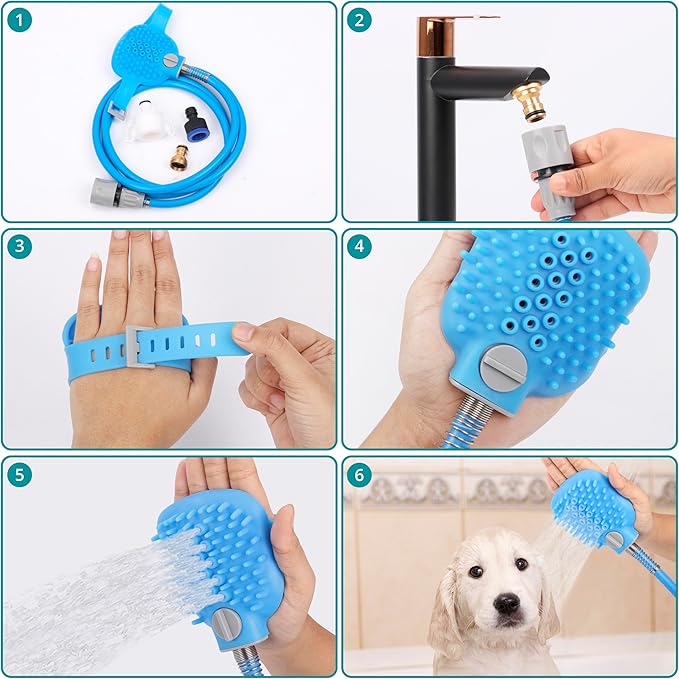 1

2

3

4

5

6