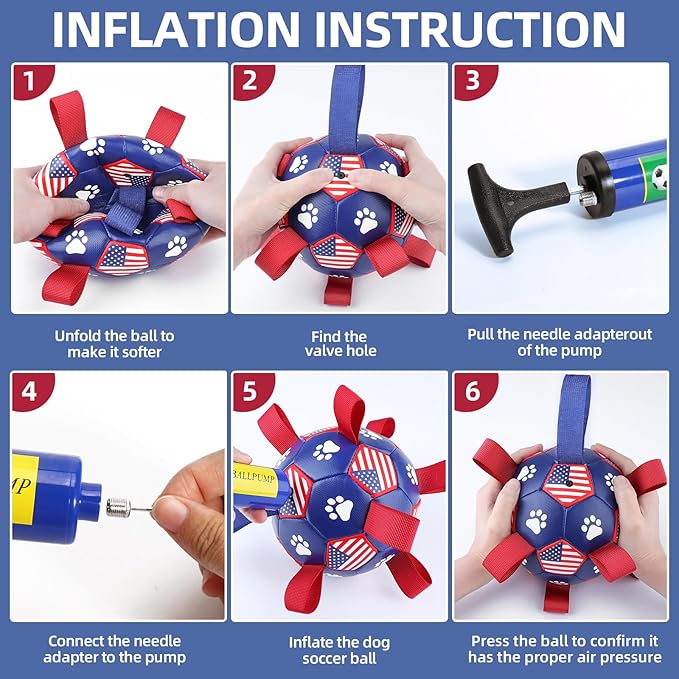 INFLATION INSTRUCTION

1

Unfold the ball to make it softer

2

Find the valve hole

3

Pull the needle adapterout of the pump

4

MP

Connect the needle adapter to the pump

5

BALLPUMP

Inflate the dog soccer ball

6

Press the ball to confirm it has the proper air pressure