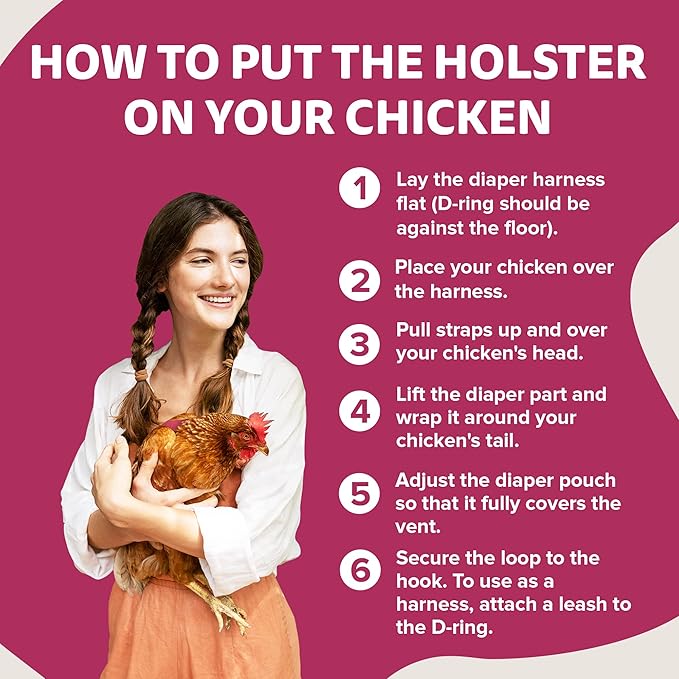 HOW TO PUT THE HOLSTER ON YOUR CHICKEN

1 Lay the diaper harness flat (D-ring should be against the floor).

2 Place your chicken over the harness.

3 Pull straps up and over your chicken's head.

4 Lift the diaper part and wrap it around your chicken's tail.

5 Adjust the diaper pouch so that it fully covers the vent.

6 Secure the loop to the hook. To use as a harness, attach a leash to the D-ring.