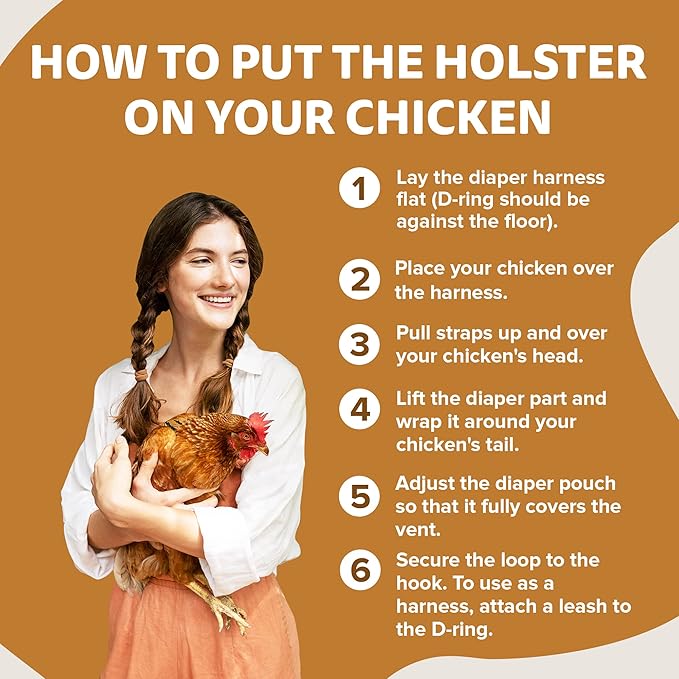 HOW TO PUT THE HOLSTER ON YOUR CHICKEN

1 Lay the diaper harness flat (D-ring should be against the floor).

2 Place your chicken over the harness.

3 Pull straps up and over your chicken's head.

4 Lift the diaper part and wrap it around your chicken's tail.

5 Adjust the diaper pouch so that it fully covers the vent.

6 Secure the loop to the hook. To use as a harness, attach a leash to the D-ring.