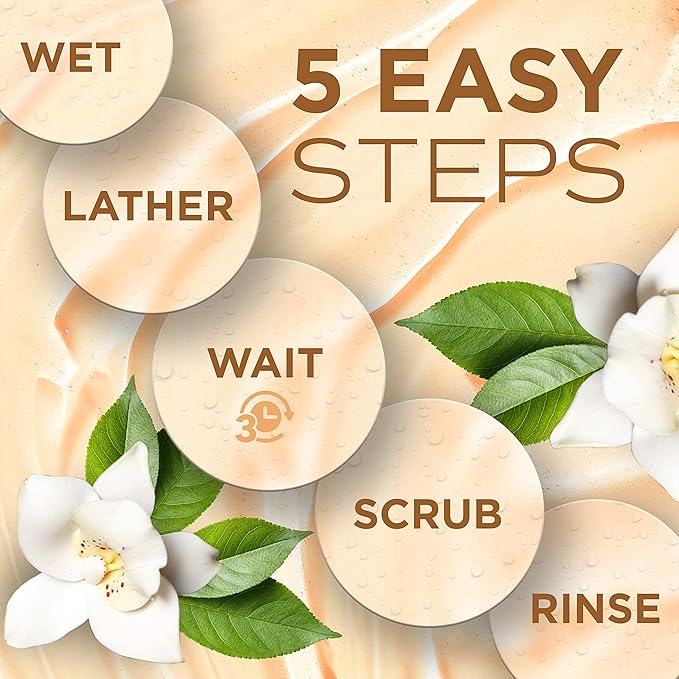 5 EASY STEPS

WET

LATHER

WAIT

3

SCRUB

RINSE