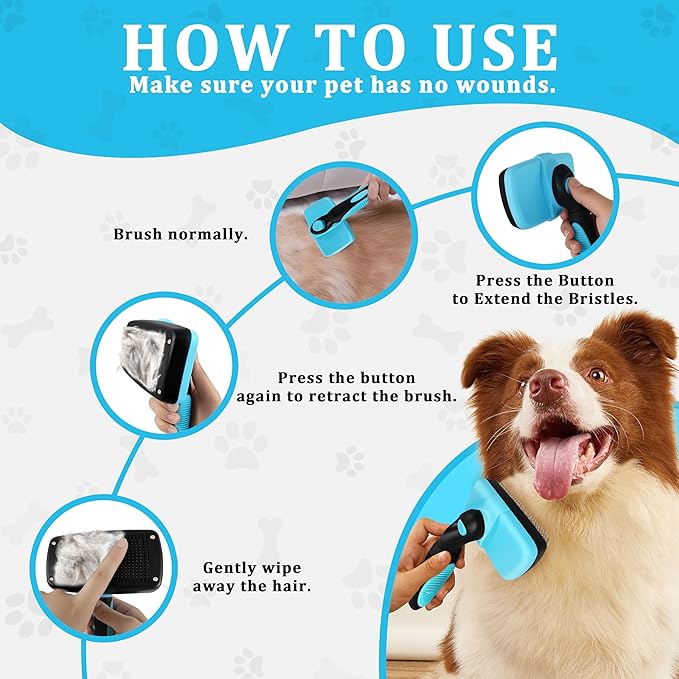 HOW TO USE
Make sure your pet has no wounds.

Brush normally.

Press the Button to Extend the Bristles.

Press the button again to retract the brush.

Gently wipe away the hair.