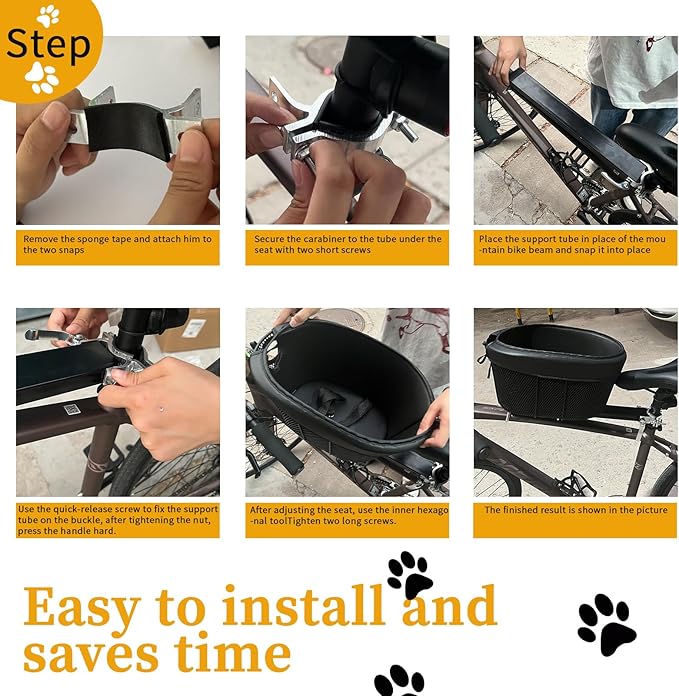 Step

Remove the sponge tape and attach him to the two snaps

Secure the carabiner to the tube under the seat with two short screws

Place the support tube in place of the mountain bike beam and snap it into place

Use the quick-release screw to fix the support tube on the buckle, after tightening the nut, press the handle hard.

After adjusting the seat, use the inner hexagonal toolTighten two long screws.

The finished result is shown in the picture

Easy to install and saves time