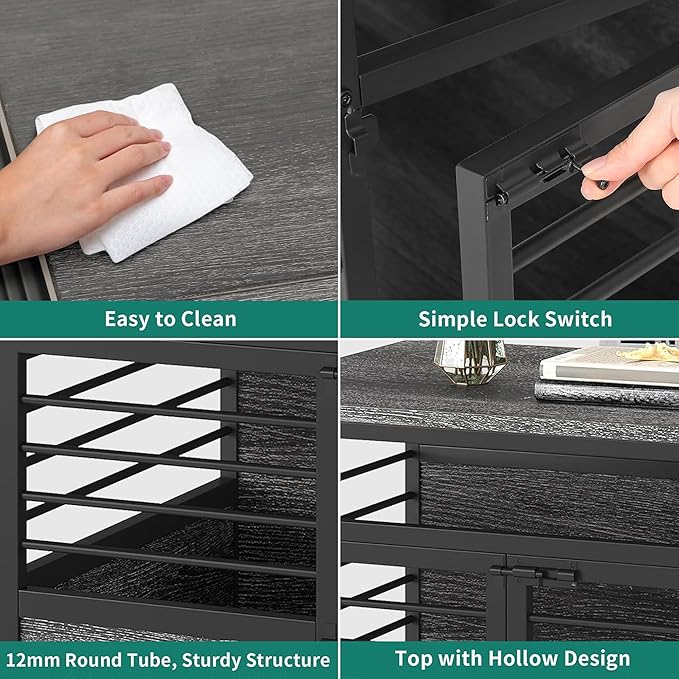 Easy to Clean

Simple Lock Switch

12mm Round Tube, Sturdy Structure

Top with Hollow Design