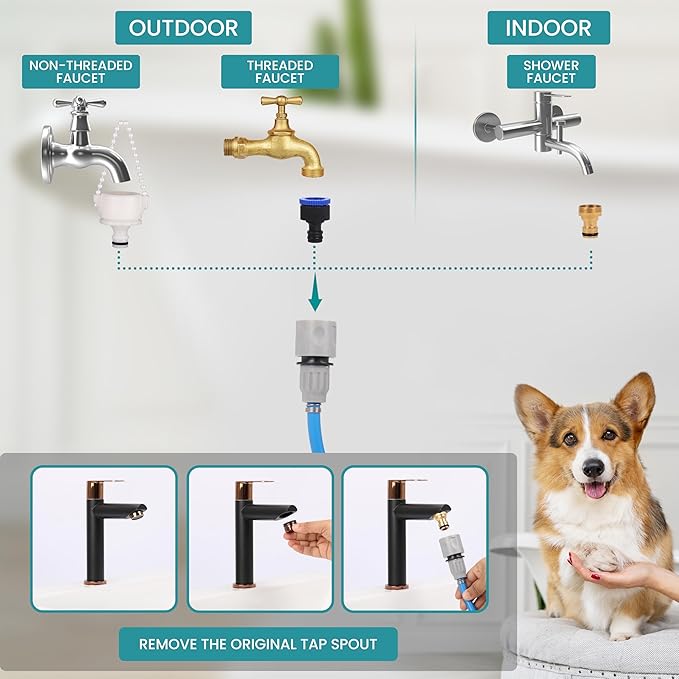 OUTDOOR

NON-THREADED FAUCET

THREADED FAUCET

INDOOR

SHOWER FAUCET

REMOVE THE ORIGINAL TAP SPOUT