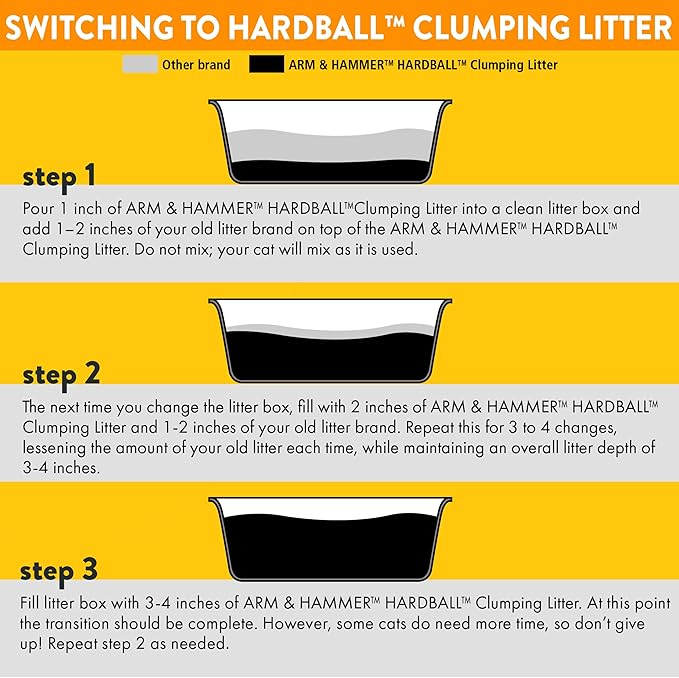 SWITCHING TO HARDBALL™ CLUMPING LITTER

Other brand
ARM & HAMMER™ HARDBALL™ Clumping Litter

step 1

Pour 1 inch of ARM & HAMMER™ HARDBALL™Clumping Litter into a clean litter box and add 1–2 inches of your old litter brand on top of the ARM & HAMMER™ HARDBALL™ Clumping Litter. Do not mix; your cat will mix as it is used.

step 2

The next time you change the litter box, fill with 2 inches of ARM & HAMMER™ HARDBALL™ Clumping Litter and 1-2 inches of your old litter brand. Repeat this for 3 to 4 changes, lessening the amount of your old litter each time, while maintaining an overall litter depth of 3-4 inches.

step 3

Fill litter box with 3-4 inches of ARM & HAMMER™ HARDBALL™ Clumping Litter. At this point the transition should be complete. However, some cats do need more time, so don't give up! Repeat step 2 as needed.