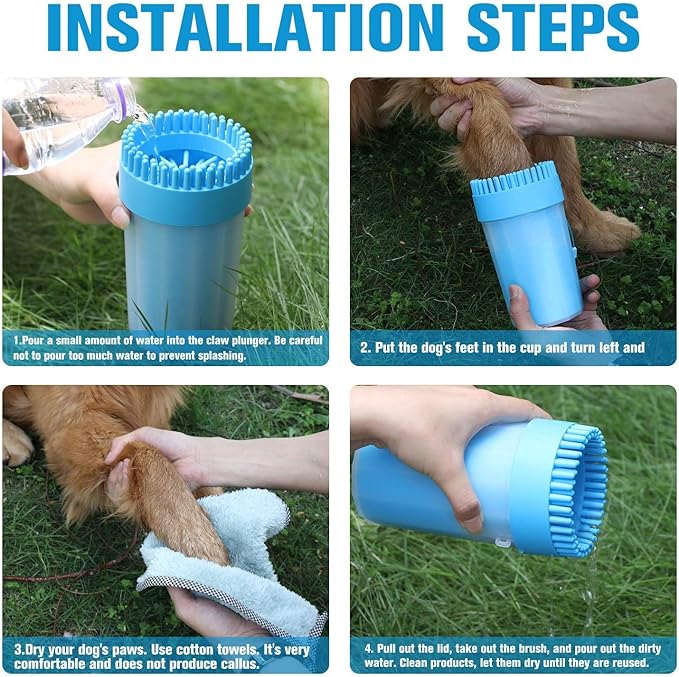 INSTALLATION STEPS

1.Pour a small amount of water into the claw plunger. Be careful not to pour too much water to prevent splashing.

2. Put the dog's feet in the cup and turn left and

3.Dry your dog's paws. Use cotton towels. It's very comfortable and does not produce callus.

4. Pull out the lid, take out the brush, and pour out the dirty water. Clean products, let them dry until they are reused.