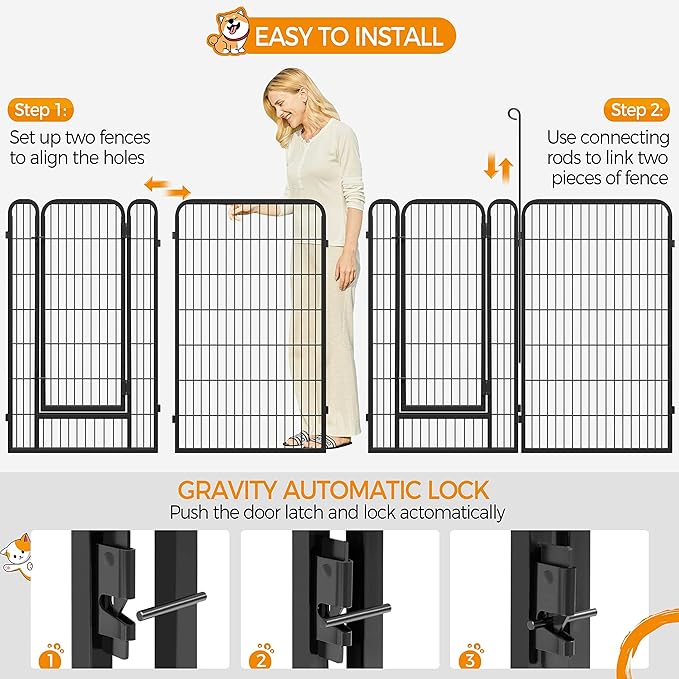 EASY TO INSTALL

Step 1:
Set up two fences to align the holes

Step 2:
Use connecting rods to link two pieces of fence

GRAVITY AUTOMATIC LOCK
Push the door latch and lock actomatically

1

2

3