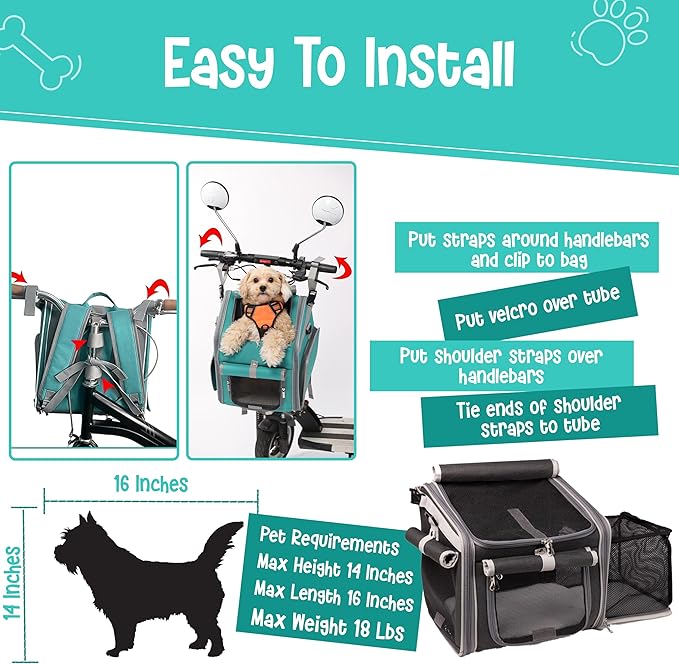 Easy To Install

Put straps around handlebars and clip to bag

Put velcro over tube

Put shoulder straps over handlebars

Tie ends of shoulder straps to tube

16 Inches

14 Inches

Pet Requirements
Max Height 14 Inches
Max Length 16 Inches
Max Weight 18 Lbs