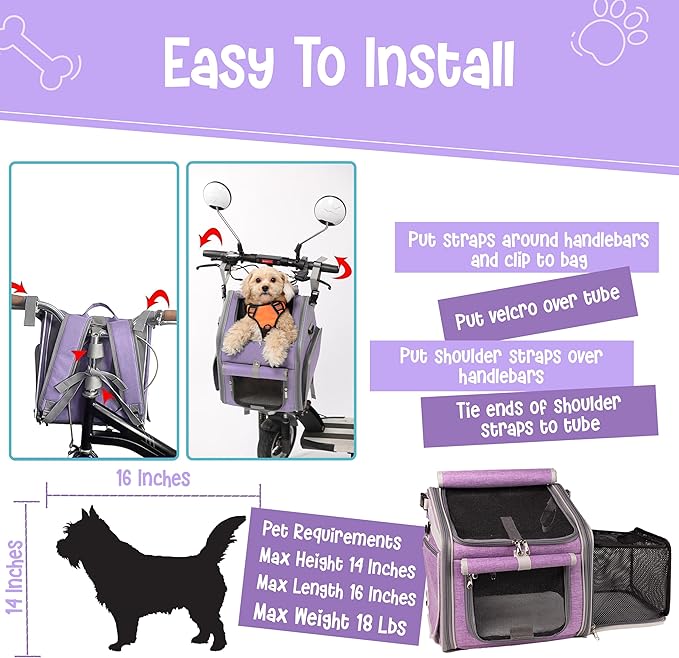 Easy To Install

Put straps around handlebars and clip to bag

Put velcro over tube

Put shoulder straps over handlebars

Tie ends of shoulder straps to tube

16 Inches

14 Inches

Pet Requirements
Max Height 14 Inches
Max Length 16 Inches
Max Weight 18 Lbs