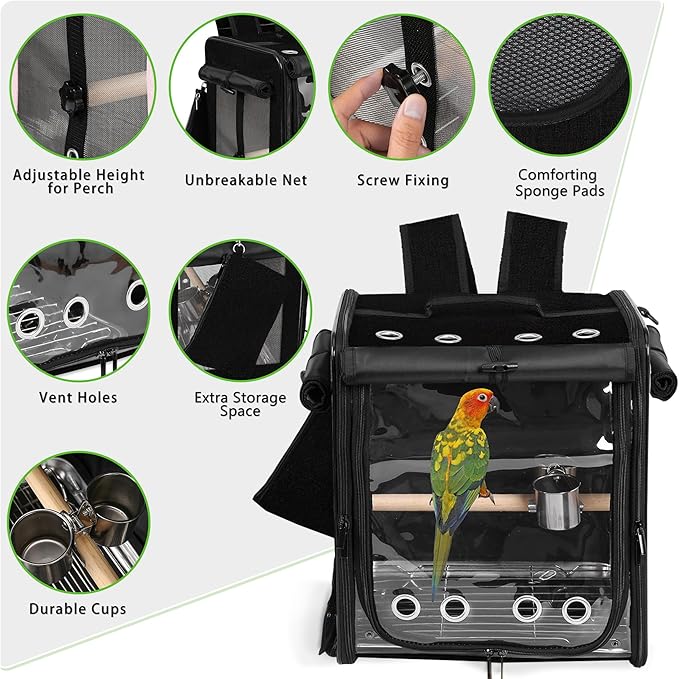 Adjustable Height for Perch

Unbreakable Net

Screw Fixing

Comforting Sponge Pads

Vent Holes

Extra Storage Space

Durable Cups