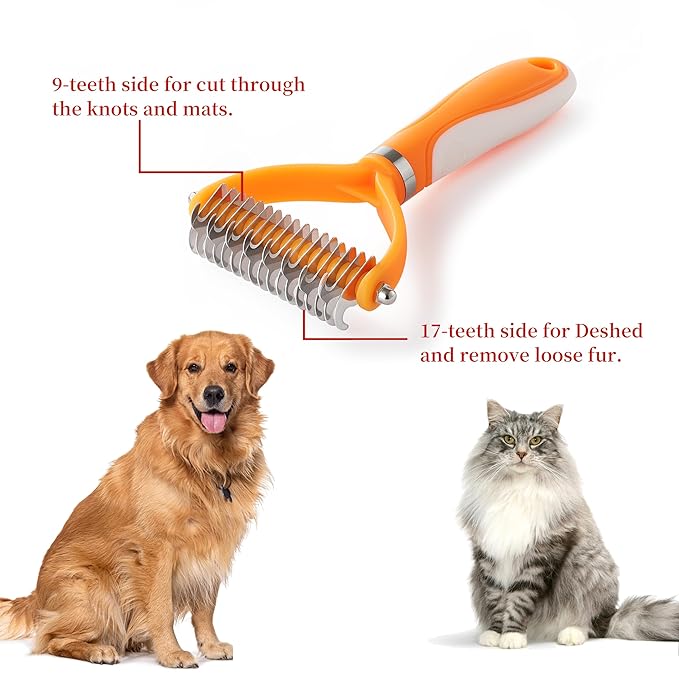 9-teeth side for cut through the knots and mats.

17-teeth side for Deshed and remove loose fur.