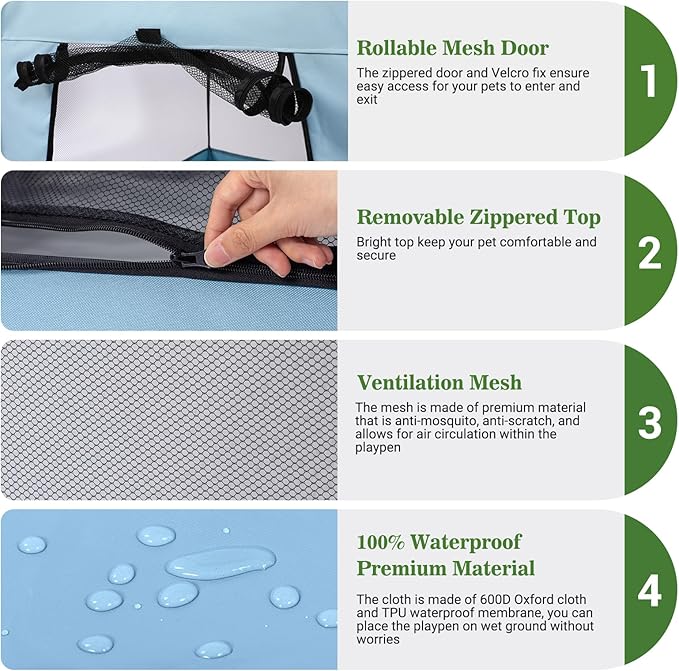 Rollable Mesh Door

The zippered door and Velcro fix ensure easy access for your pets to enter and exit

1

Removable Zippered Top

Bright top keep your pet comfortable and secure

2

Ventilation Mesh

The mesh is made of premium material that is anti-mosquito, anti-scratch, and allows for air circulation within the playpen

3

100% Waterproof Premium Material

The cloth is made of 600D Oxford cloth and TPU waterproof membrane, you can place the playpen on wet ground without worries

4