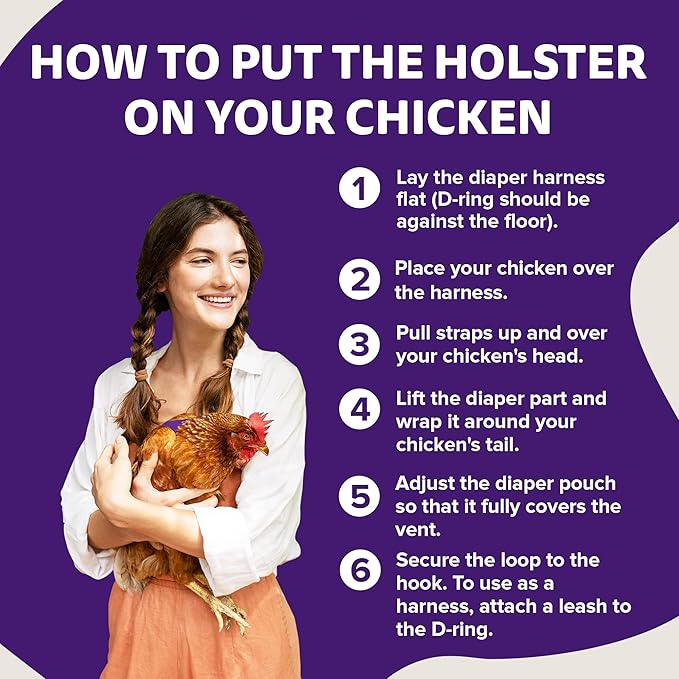 HOW TO PUT THE HOLSTER ON YOUR CHICKEN

1 Lay the diaper harness flat (D-ring should be against the floor).

2 Place your chicken over the harness.

3 Pull straps up and over your chicken's head.

4 Lift the diaper part and wrap it around your chicken's tail.

5 Adjust the diaper pouch so that it fully covers the vent.

6 Secure the loop to the hook. To use as a harness, attach a leash to the D-ring.