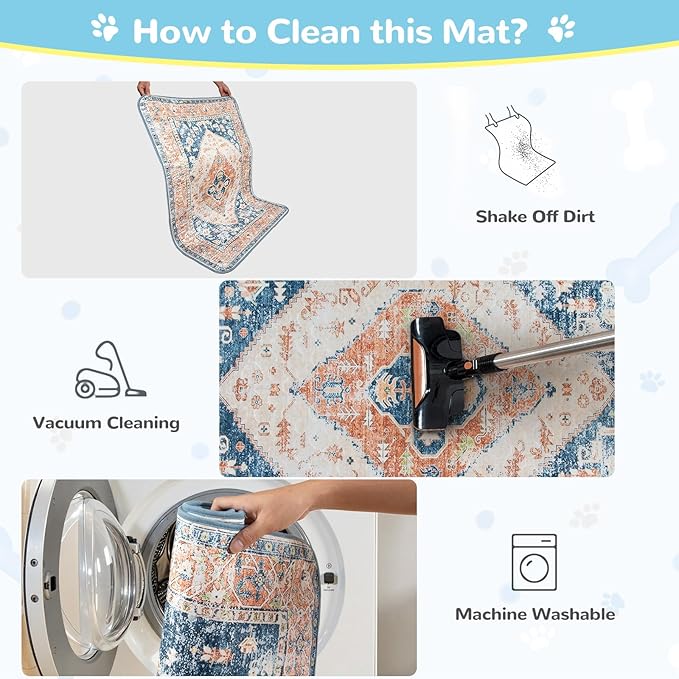 How to Clean this Mat?

Shake Off Dirt

Vacuum Cleaning

Machine Washable