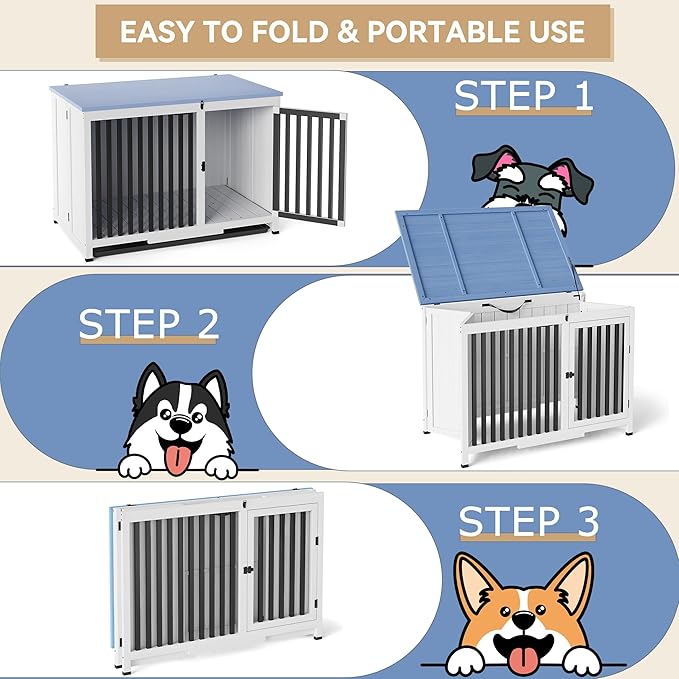 EASY TO FOLD & PORTABLE USE

STEP 1

STEP 2

STEP 3