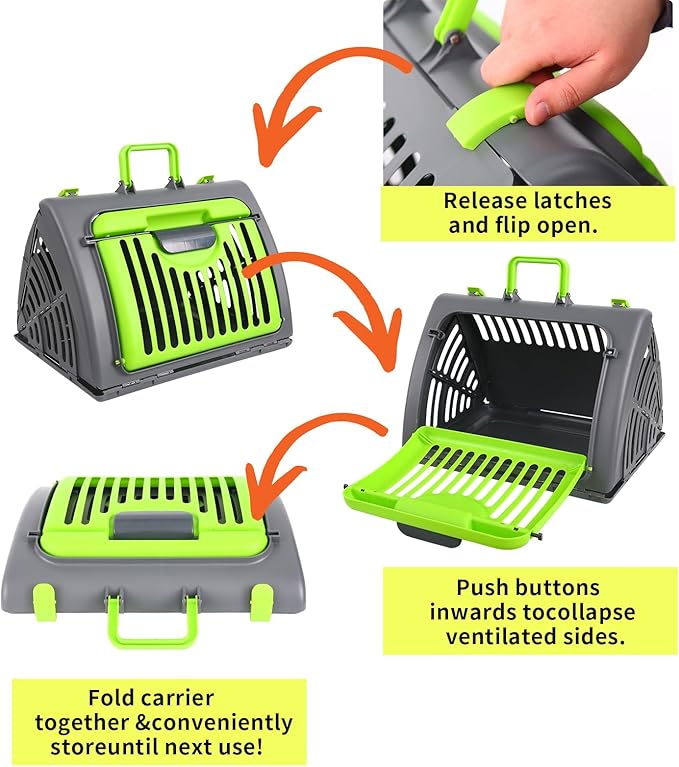 Release latches and flip open.

Push buttons inwards tocollapse ventilated sides.

Fold carrier together &conveniently storeuntil next use!