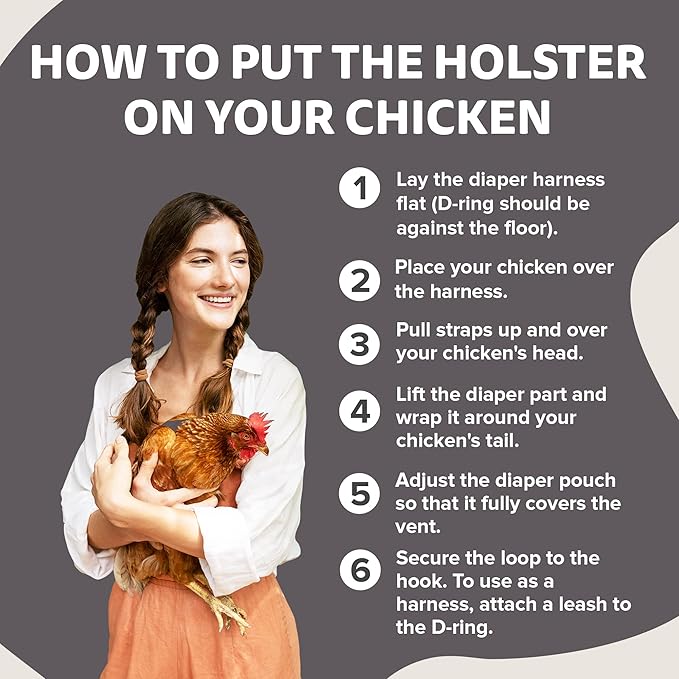 HOW TO PUT THE HOLSTER ON YOUR CHICKEN

1 Lay the diaper harness flat (D-ring should be against the floor).

2 Place your chicken over the harness.

3 Pull straps up and over your chicken's head.

4 Lift the diaper part and wrap it around your chicken's tail.

5 Adjust the diaper pouch so that it fully covers the vent.

6 Secure the loop to the hook. To use as a harness, attach a leash to the D-ring.