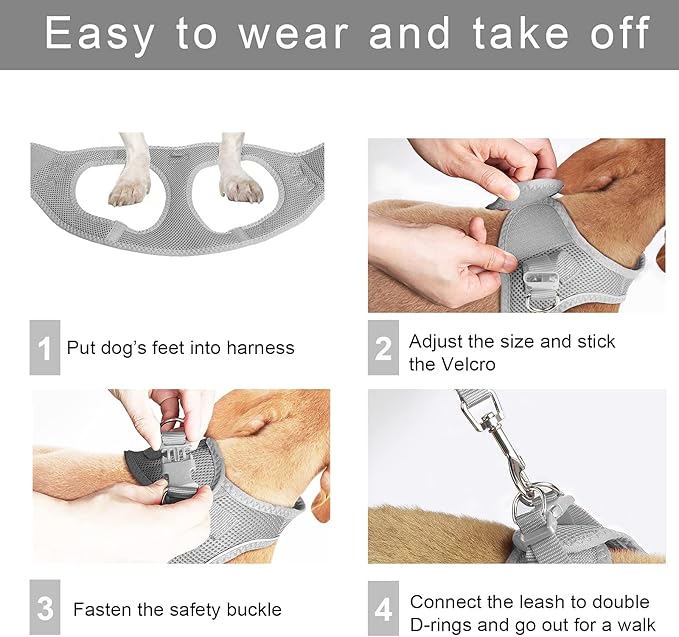 Easy to wear and take off

1 Put dog's feet into harness

2 Adjust the size and stick the Velcro

3 Fasten the safety buckle

4 Connect the leash to double D-rings and go out for a walk