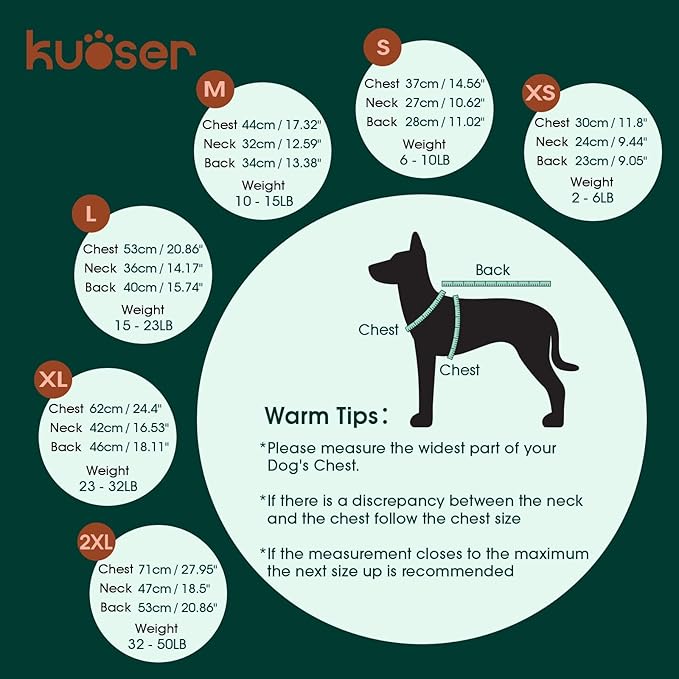 kuoser

M
Chest 44cm / 17.32"
Neck 32cm / 12.59"
Back 34cm / 13.38"
Weight
10 - 15LB

S
Chest 37cm / 14.56"
Neck 27cm / 10.62"
Back 28cm / 11.02"
Weight
6 - 10LB

XS
Chest 30cm / 11.8"
Neck 24cm / 9.44"
Back 23cm / 9.05"
Weight
2 - 6LB

L
Chest 53cm / 20.86"
Neck 36cm / 14.17"
Back 40cm / 15.74"
Weight
15 - 23LB

XL
Chest 62cm / 24.4"
Neck 42cm / 16.53"
Back 46cm / 18.11"
Weight
23 - 32LB

2XL
Chest 71cm / 27.95"
Neck 47cm / 18.5"
Back 53cm / 20.86"
Weight
32 - 50LB

Back
Chest
Chest

Warm Tips:
*Please measure the widest part of your Dog's Chest.

*If there is a discrepancy between the neck and the chest follow the chest size

*If the measurement closes to the maximum the next size up is recommended