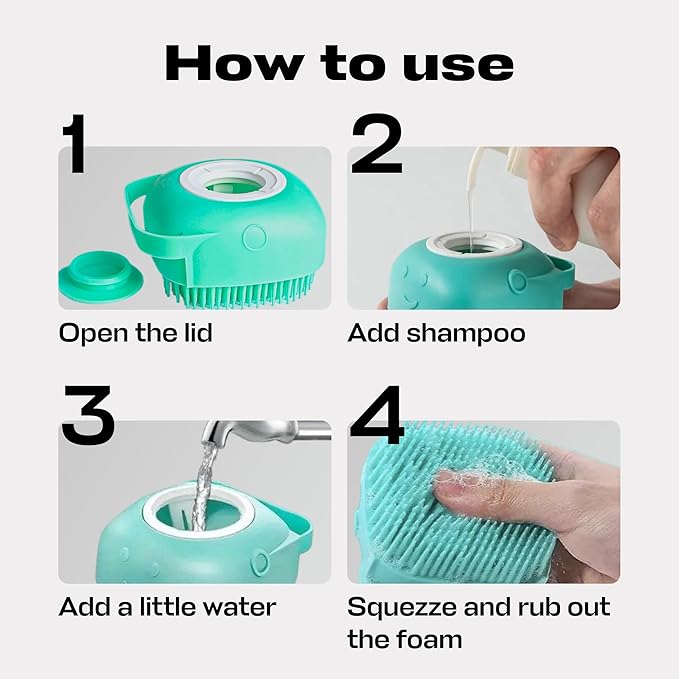 How to use

1

Open the lid

2

Add shampoo

3

Add a little water

4

Squezze and rub out the foam