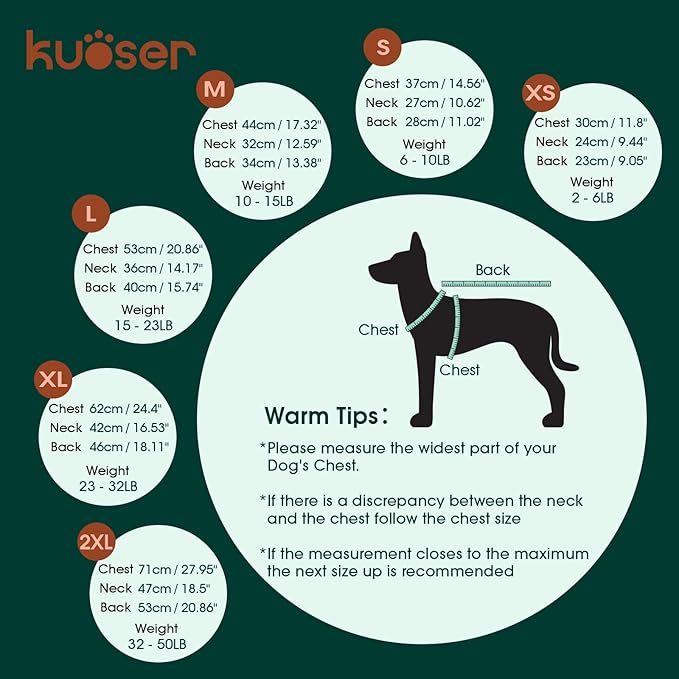 kuoser

M
Chest 44cm / 17.32"
Neck 32cm / 12.59"
Back 34cm / 13.38"
Weight
10 - 15LB

S
Chest 37cm / 14.56"
Neck 27cm / 10.62"
Back 28cm / 11.02"
Weight
6 - 10LB

XS
Chest 30cm / 11.8"
Neck 24cm / 9.44"
Back 23cm / 9.05"
Weight
2 - 6LB

L
Chest 53cm / 20.86"
Neck 36cm / 14.17"
Back 40cm / 15.74"
Weight
15 - 23LB

XL
Chest 62cm / 24.4"
Neck 42cm / 16.53"
Back 46cm / 18.11"
Weight
23 - 32LB

2XL
Chest 71cm / 27.95"
Neck 47cm / 18.5"
Back 53cm / 20.86"
Weight
32 - 50LB

Back
Chest
Chest

Warm Tips:
*Please measure the widest part of your Dog's Chest.

*If there is a discrepancy between the neck and the chest follow the chest size

*If the measurement closes to the maximum the next size up is recommended