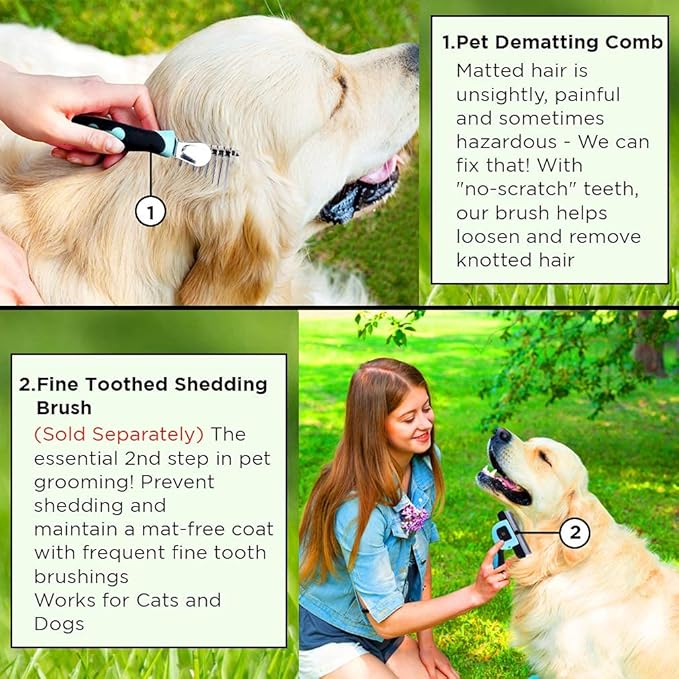 1

1.Pet Dematting Comb

Matted hair is unsightly, painful and sometimes hazardous - We can fix that! With "no-scratch" teeth, our brush helps loosen and remove knotted hair

2.Fine Toothed Shedding Brush

(Sold Separately) The essential 2nd step in pet grooming! Prevent shedding and maintain a mat-free coat with frequent fine tooth brushings
Works for Cats and Dogs

2