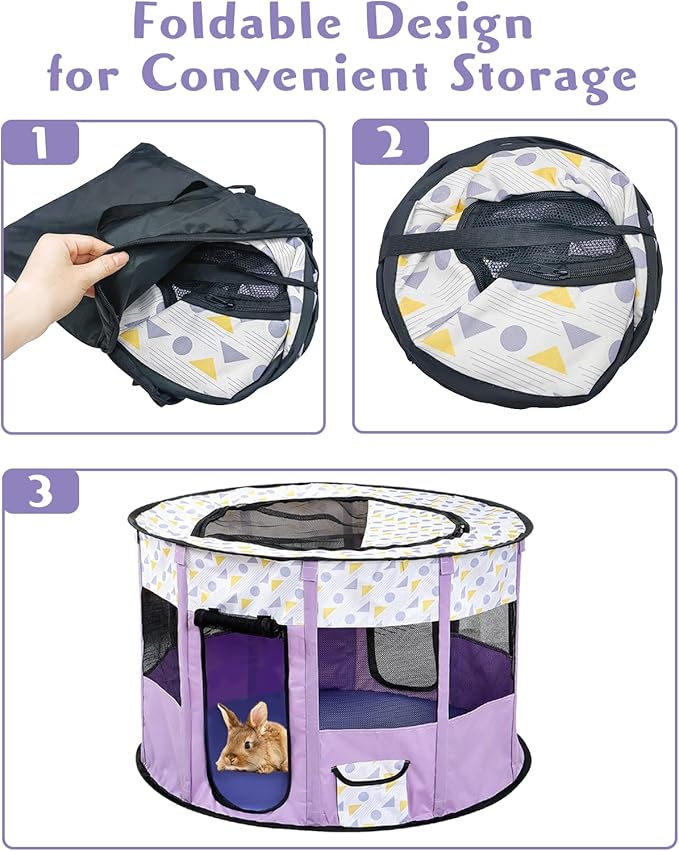 Foldable Design
for Convenient Storage

1

2

3