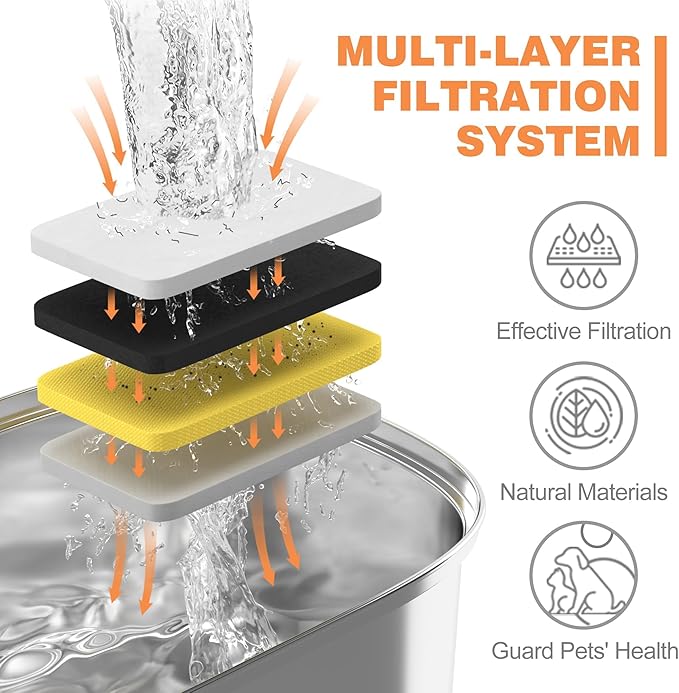 MULTI-LAYER FILTRATION SYSTEM

Effective Filtration

Natural Materials

Guard Pets' Health