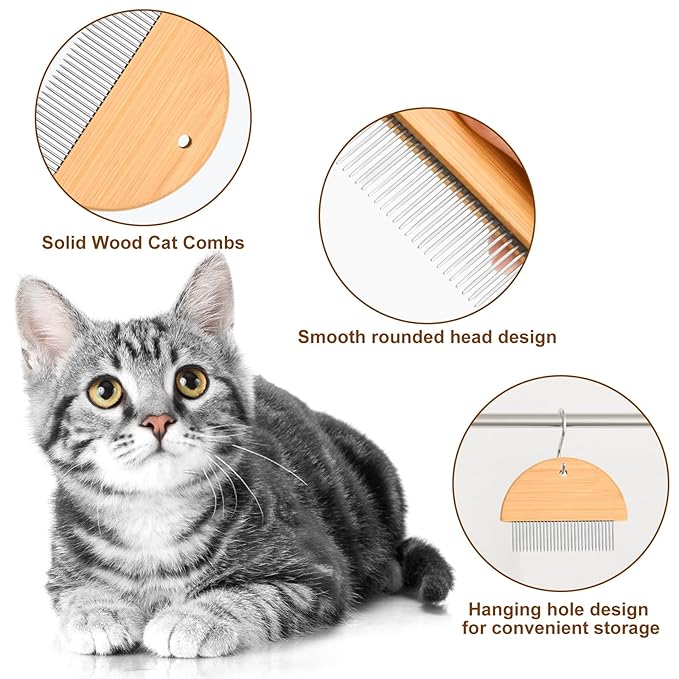 Solid Wood Cat Combs

Smooth rounded head design

Hanging hole design for convenient storage