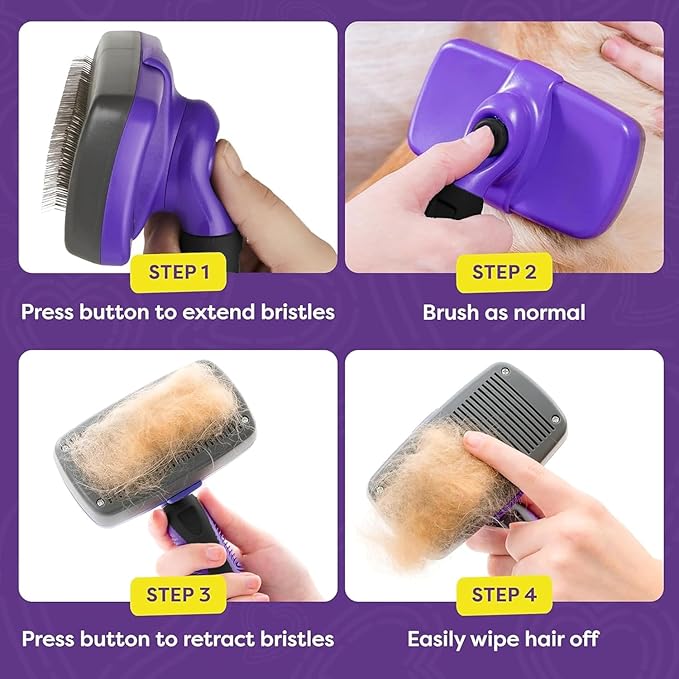 STEP 1
Press button to extend bristles

STEP 2
Brush as normal

STEP 3
Press button to retract bristles

STEP 4
Easily wipe hair off