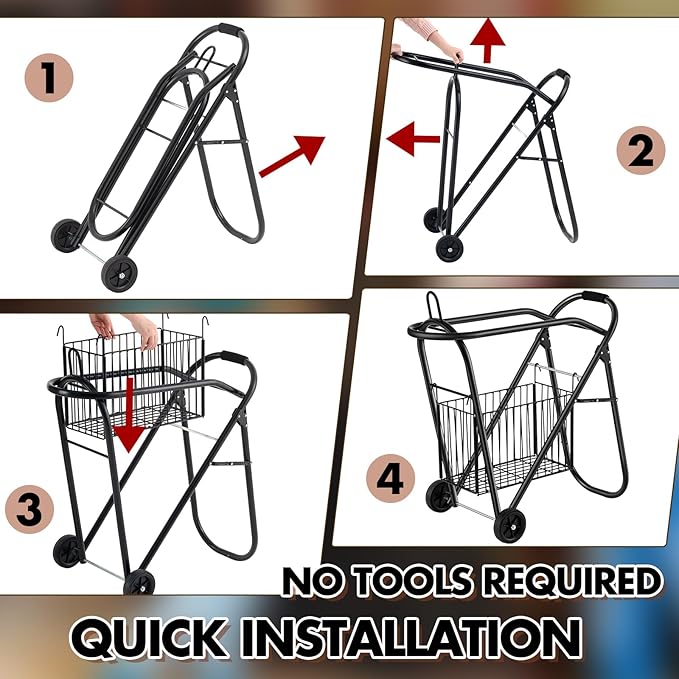 1

2

3

4

NO TOOLS REQUIRED

QUICK INSTALLATION