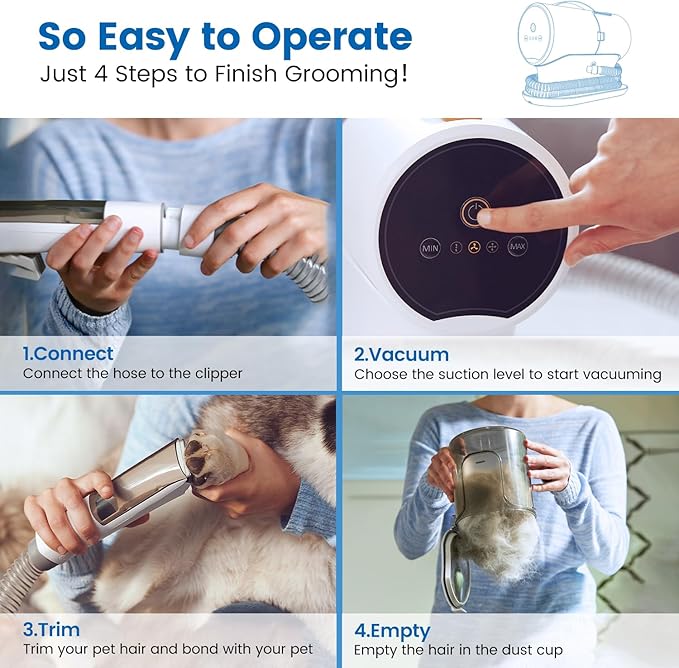 So Easy to Operate
Just 4 Steps to Finish Grooming!

MIN MAX

1.Connect
Connect the hose to the clipper

2.Vacuum
Choose the suction level to start vacuuming

3.Trim
Trim your pet hair and bond with your pet

4.Empty
Empty the hair in the dust cup