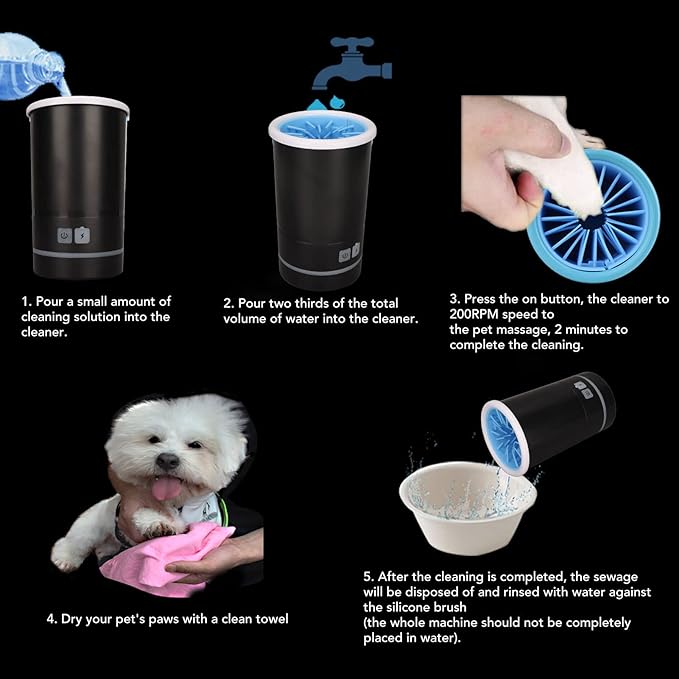 1. Pour a small amount of cleaning solution into the cleaner.

2. Pour two thirds of the total volume of water into the cleaner.

3. Press the on button, the cleaner to 200RPM speed to the pet massage, 2 minutes to complete the cleaning.

4. Dry your pet's paws with a clean towel

5. After the cleaning is completed, the sewage will be disposed of and rinsed with water against the silicone brush
(the whole machine should not be completely placed in water).