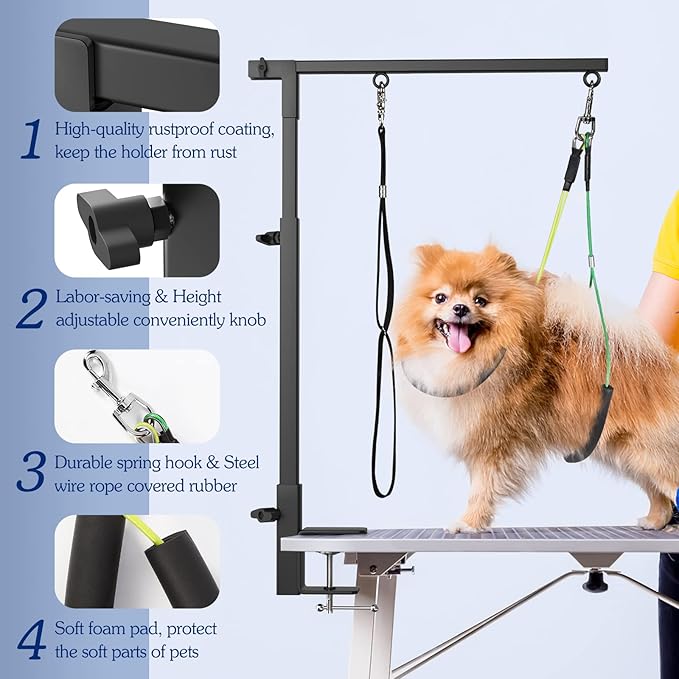 1 High-quality rustproof coating, keep the holder from rust

2 Labor-saving & Height adjustable conveniently knob

3 Durable spring hook & Steel wire rope covered rubber

4 Soft foam pad, protect the soft parts of pets